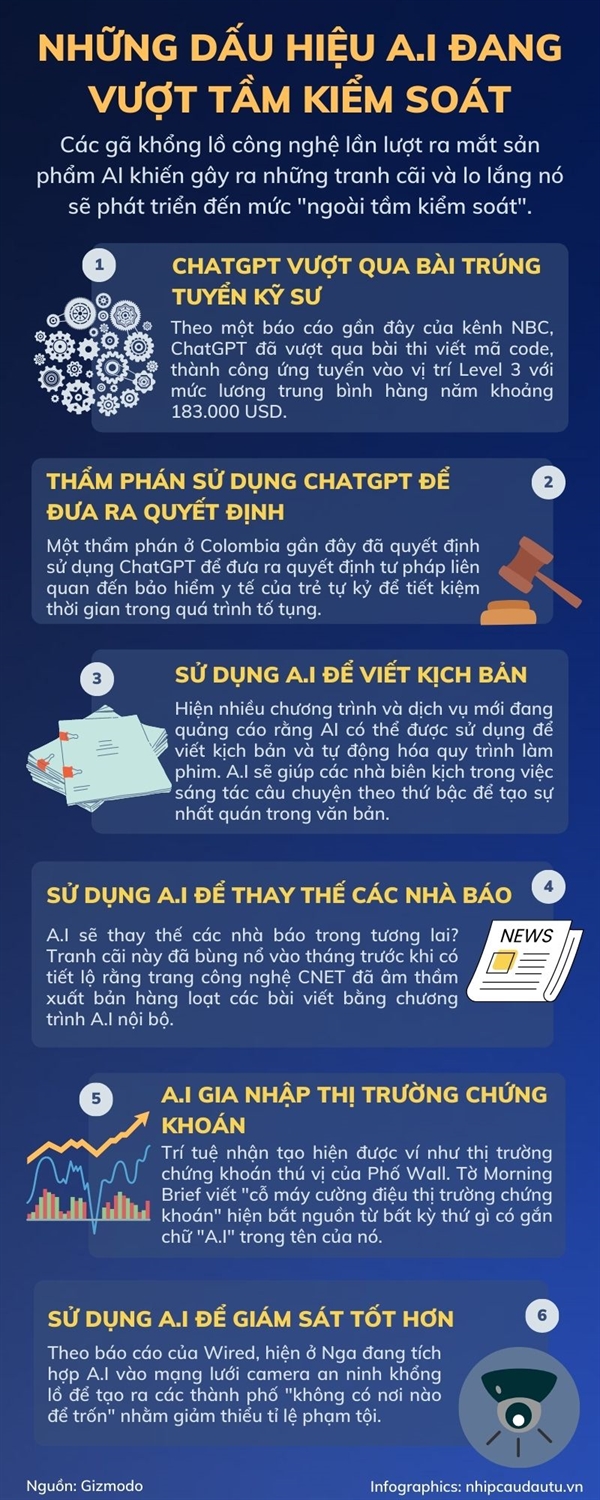 NHỮNG DẤU HIỆU A.I ĐANG VƯỢT TẦM KIỂM SOÁT

Các gã khổng lồ công nghệ lần lượt ra mắt sản phẩm AI khiến gây ra những tranh cãi và lo lắng nó sẽ phát triển đến mức "ngoài tầm kiểm soát".

1

CHATGPT VƯỢT QUA BÀI TRÚNG TUYỂN KỸ SƯ

Theo một báo cáo gần đây của kênh NBC, ChatGPT đã vượt qua bài thi viết mã code, thành công ứng tuyển vào vị trí Level 3 với mức lương trung bình hàng năm khoảng 183.000 USD.

THẨM PHÁN SỬ DỤNG CHATGPT ĐỂ ĐƯA RA QUYẾT ĐỊNH

2

Một thẩm phán ở Colombia gần đây đã quyết định sử dụng ChatGPT để đưa ra quyết định tư pháp liên quan đến bảo hiểm y tế của trẻ tự kỷ để tiết kiệm thời gian trong quá trình tố tụng.

3

SỬ DỤNG A.I ĐỂ VIẾT KỊCH BẢN

Hiện nhiều chương trình và dịch vụ mới đang quảng cáo rằng AI có thể được sử dụng để viết kịch bản và tự động hóa quy trình làm phim. A.I sẽ giúp các nhà biên kịch trong việc sáng tác câu chuyện theo thứ bậc để tạo sự nhất quán trong văn bản.

SỬ DỤNG A.I ĐỂ THAY THẾ CÁC NHÀ BÁO

4

A.I sẽ thay thế các nhà báo trong tương lai? Tranh cãi này đã bùng nổ vào tháng trước khi có tiết lộ rằng trang công nghệ CNET đã âm thầm xuất bản hàng loạt các bài viết bằng chương trình A.I nội bộ.

NEWS

5

A.I GIA NHẬP THỊ TRƯỜNG CHỨNG KHOÁN

Trí tuệ nhận tạo hiện được ví như thị trường chứng khoán thú vị của Phố Wall. Tờ Morning Brief viết "cỗ máy cường điệu thị trường chứng khoán" hiện bắt nguồn từ bất kỳ thứ gì có gắn chữ "A.I" trong tên của nó.

SỬ DỤNG A.I ĐỂ GIÁM SÁT TỐT HƠN

6

Theo báo cáo của Wired, hiện ở Nga đang tích hợp A.I vào mạng lưới camera an ninh khổng lồ để tạo ra các thành phố "không có nơi nào để trốn" nhằm giảm thiểu tỉ lệ phạm tội.

Nguồn: Gizmodo

Infographics: nhipcaudautu.vn